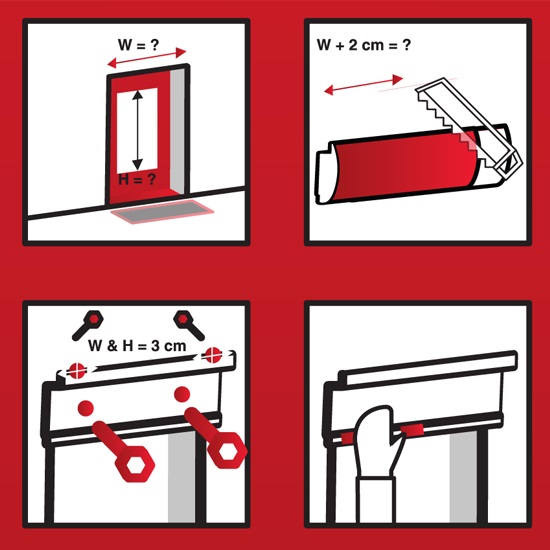 W = ?

H = ?

W + 2 cm = ?

W & H = 3 cm