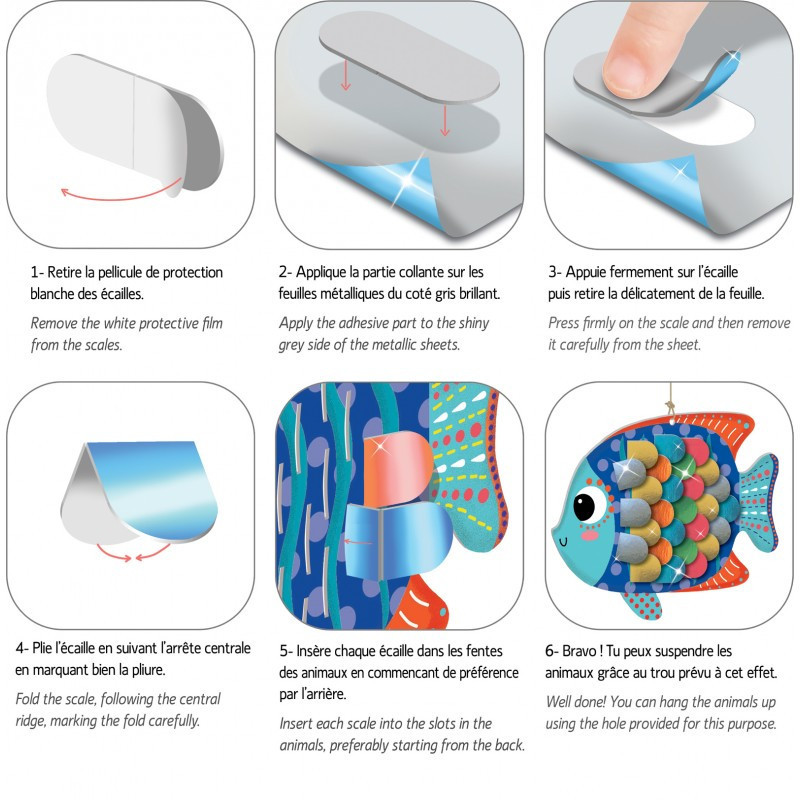 1- Retire la pellicule de protection blanche des écailles.

Remove the white protective film from the scales.

2- Applique la partie collante sur les feuilles métalliques du coté gris brillant.

Apply the adhesive part to the shiny grey side of the metallic sheets.

3- Appuie fermement sur l'écaille puis retire la délicatement de la feuille.

Press firmly on the scale and then remove it carefully from the sheet.

4- Plie l'écaille en suivant l'arrête centrale en marquant bien la pliure.

Fold the scale, following the central ridge, marking the fold carefully.

5- Insère chaque écaille dans les fentes des animaux en commencant de préférence par l'arrière.

Insert each scale into the slots in the animals, preferably starting from the back.

6- Bravo ! Tu peux suspendre les animaux grâce au trou prévu à cet effet.

Well done! You can hang the animals up using the hole provided for this purpose.