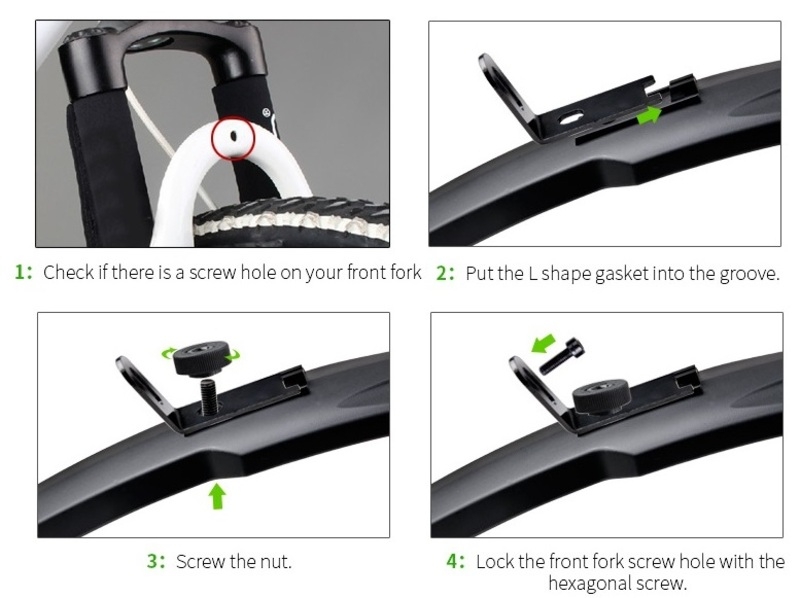 1: Check if there is a screw hole on your front fork

2: Put the L shape gasket into the groove.

3: Screw the nut.

4: Lock the front fork screw hole with the hexagonal screw.