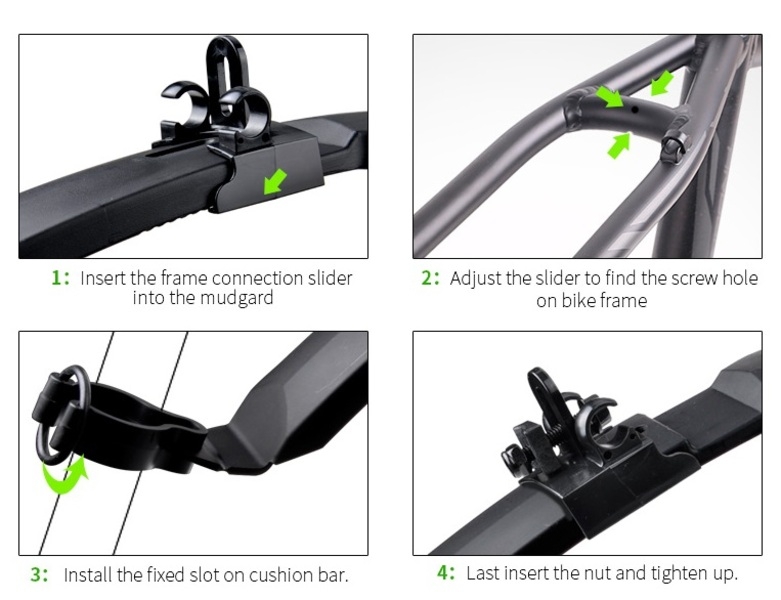 1: Insert the frame connection slider into the mudgard

2: Adjust the slider to find the screw hole on bike frame

3: Install the fixed slot on cushion bar.

4: Last insert the nut and tighten up.